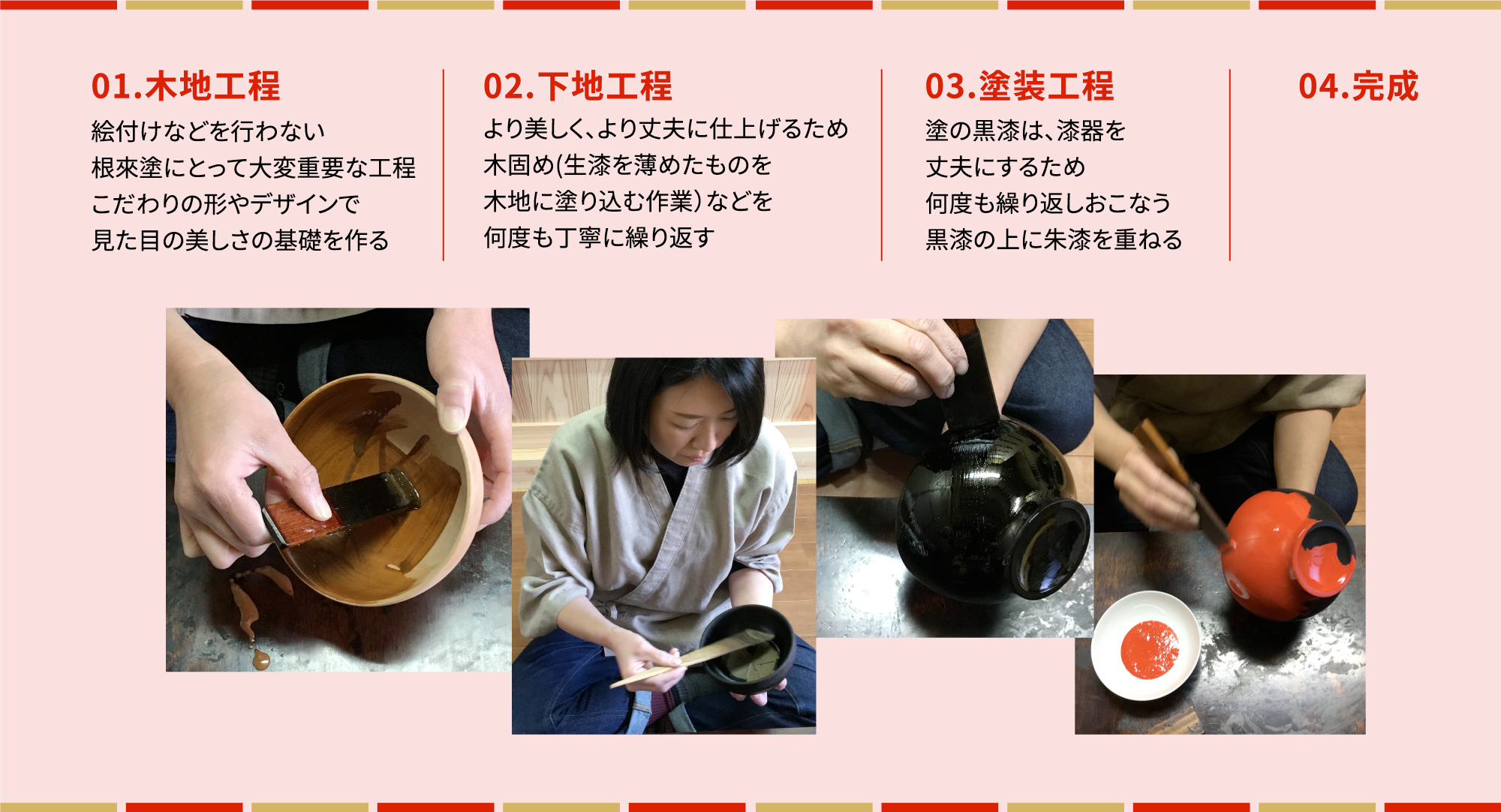 01.木地工程

絵付けなどを行わない
根來塗にとって大変重要な工程
こだわりの形やデザインで
見た目の美しさの基礎を作る

02.下地工程

より美しく、より丈夫に仕上げるため
木固め(生漆を薄めたものを
木地に塗り込む作業)などを
何度も丁寧に繰り返す

03.塗装工程

塗の黒漆は、漆器を
丈夫にするため
何度も繰り返しおこなう
黒漆の上に朱漆を重ねる

04.完成